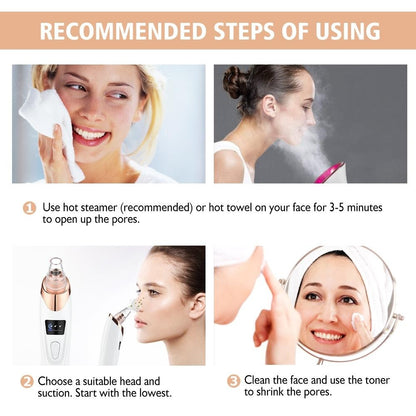 RECOMMENDED STEPS OF USING

1 Use hot steamer (recommended) or hot towel on your face for 3-5 minutes to open up the pores.

2 Choose a suitable head and suction. Start with the lowest.

3 Clean the face and use the toner to shrink the pores.